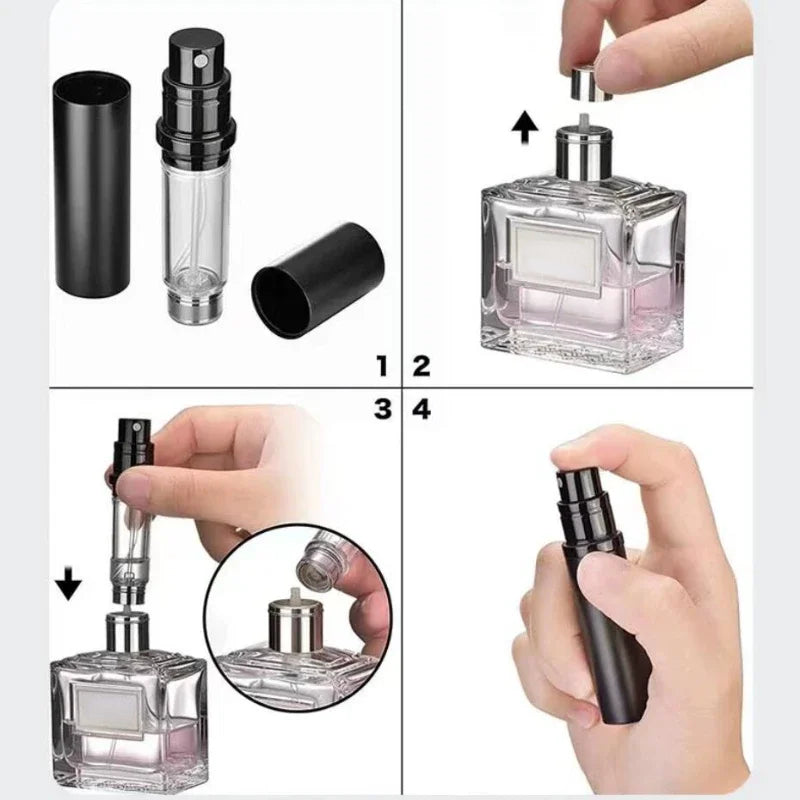 1 2

3 4